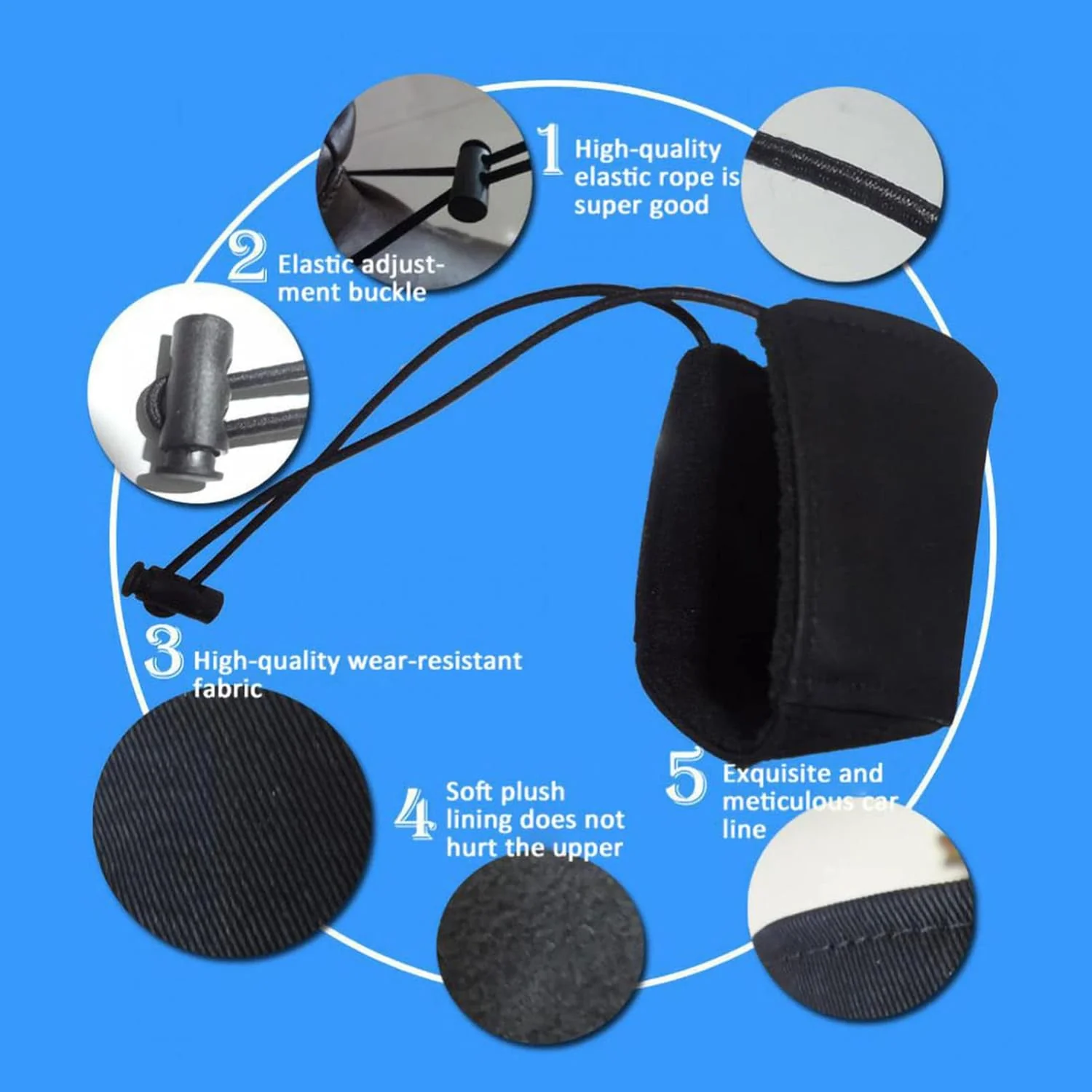 1 High-quality elastic rope is super good

2 Elastic adjustment buckle

3 High-quality wear-resistant fabric

4 Soft plush lining does not hurt the upper

5 Exquisite and meticulous car line