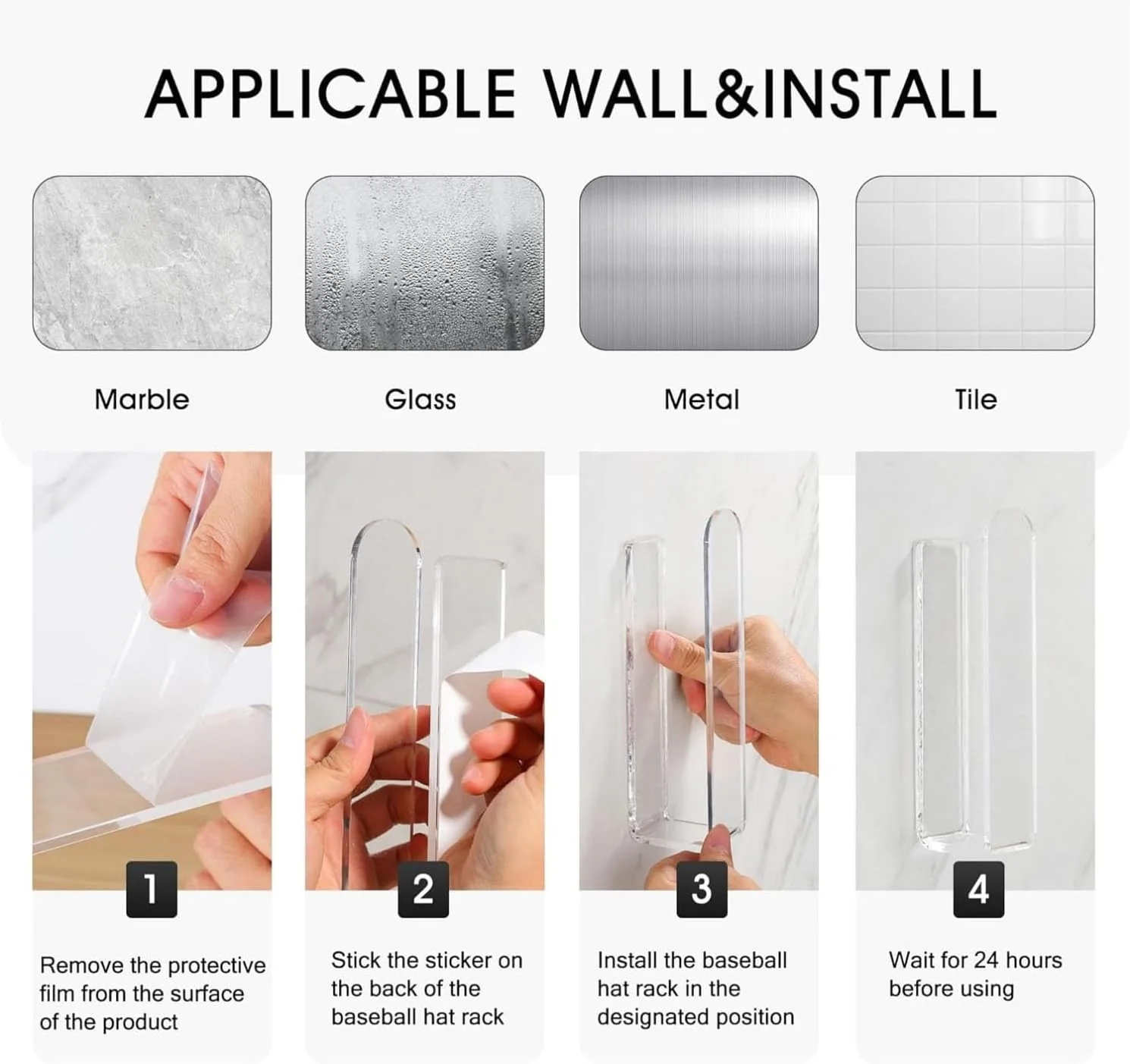 APPLICABLE WALL&INSTALL

Marble

Glass

Metal

Tile

1

Remove the protective film from the surface of the product

2

Stick the sticker on the back of the baseball hat rack

3

Install the baseball hat rack in the designated position

4

Wait for 24 hours before using