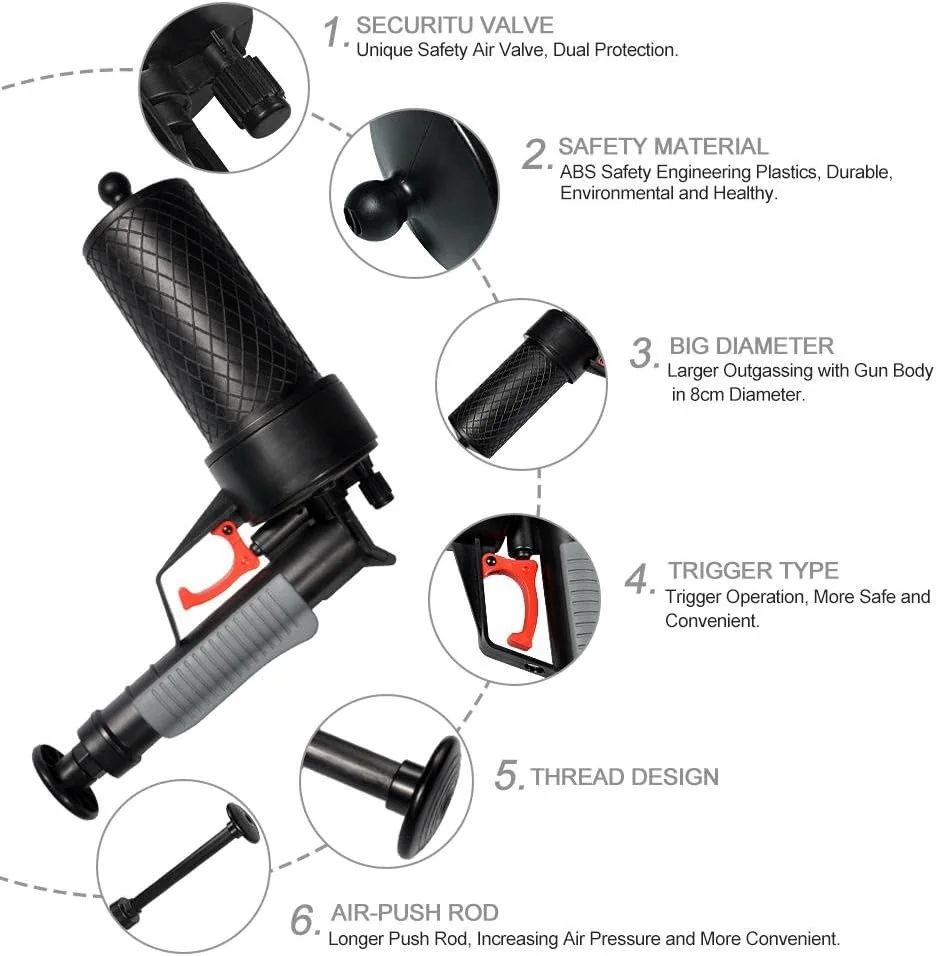 1. SECURITU VALVE
Unique Safety Air Valve, Dual Protection.

2. SAFETY MATERIAL
ABS Safety Engineering Plastics, Durable, Environmental and Healthy.

3. BIG DIAMETER
Larger Outgassing with Gun Body in 8cm Diameter.

4. TRIGGER TYPE
Trigger Operation, More Safe and Convenient.

5. THREAD DESIGN

6. AIR-PUSH ROD
Longer Push Rod, Increasing Air Pressure and More Convenient.